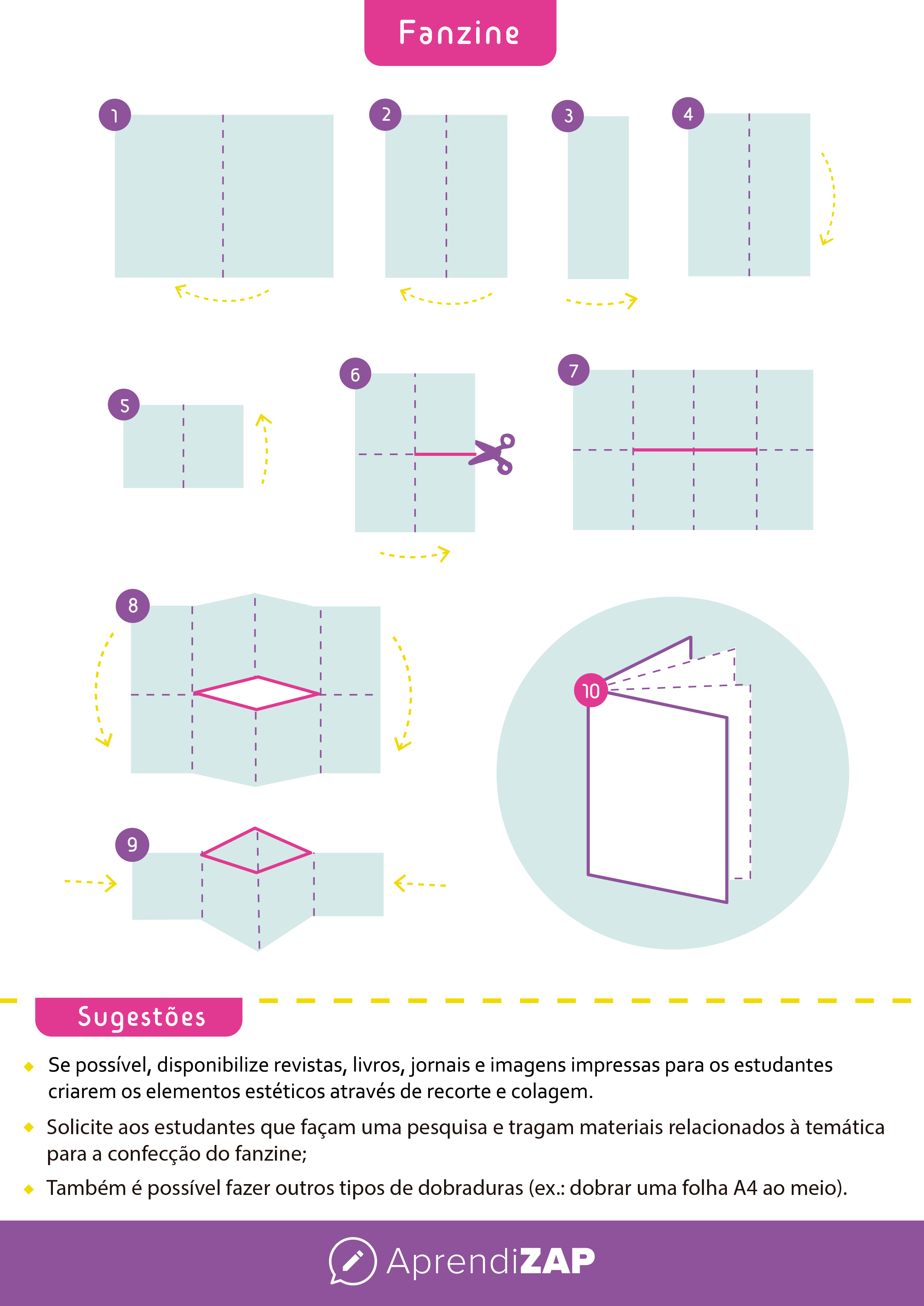 Fanzine

1

2

3

4

5

6

7

8

9

10

Sugestões

Se possível, disponibilize revistas, livros, jornais e imagens impressas para os estudantes criarem os elementos estéticos através de recorte e colagem.

Solicite aos estudantes que façam uma pesquisa e tragam materiais relacionados à temática para a confecção do fanzine;

Também é possível fazer outros tipos de dobraduras (ex.: dobrar uma folha A4 ao meio).

AprendiZAP